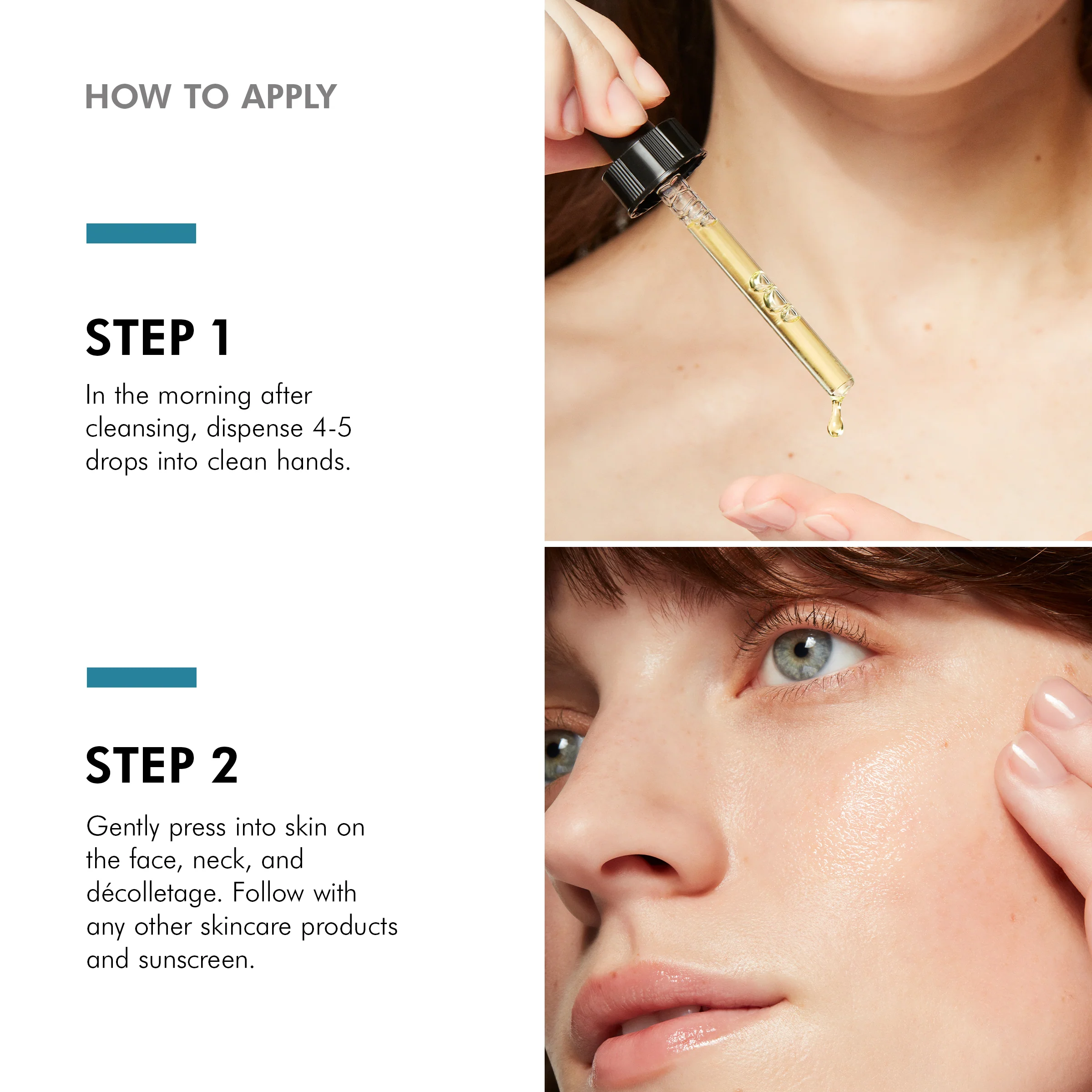 HOW TO APPLY

STEP 1

In the morning after cleansing, dispense 4-5 drops into clean hands.

STEP 2

Gently press into skin on the face, neck, and décolletage. Follow with any other skincare products and sunscreen.