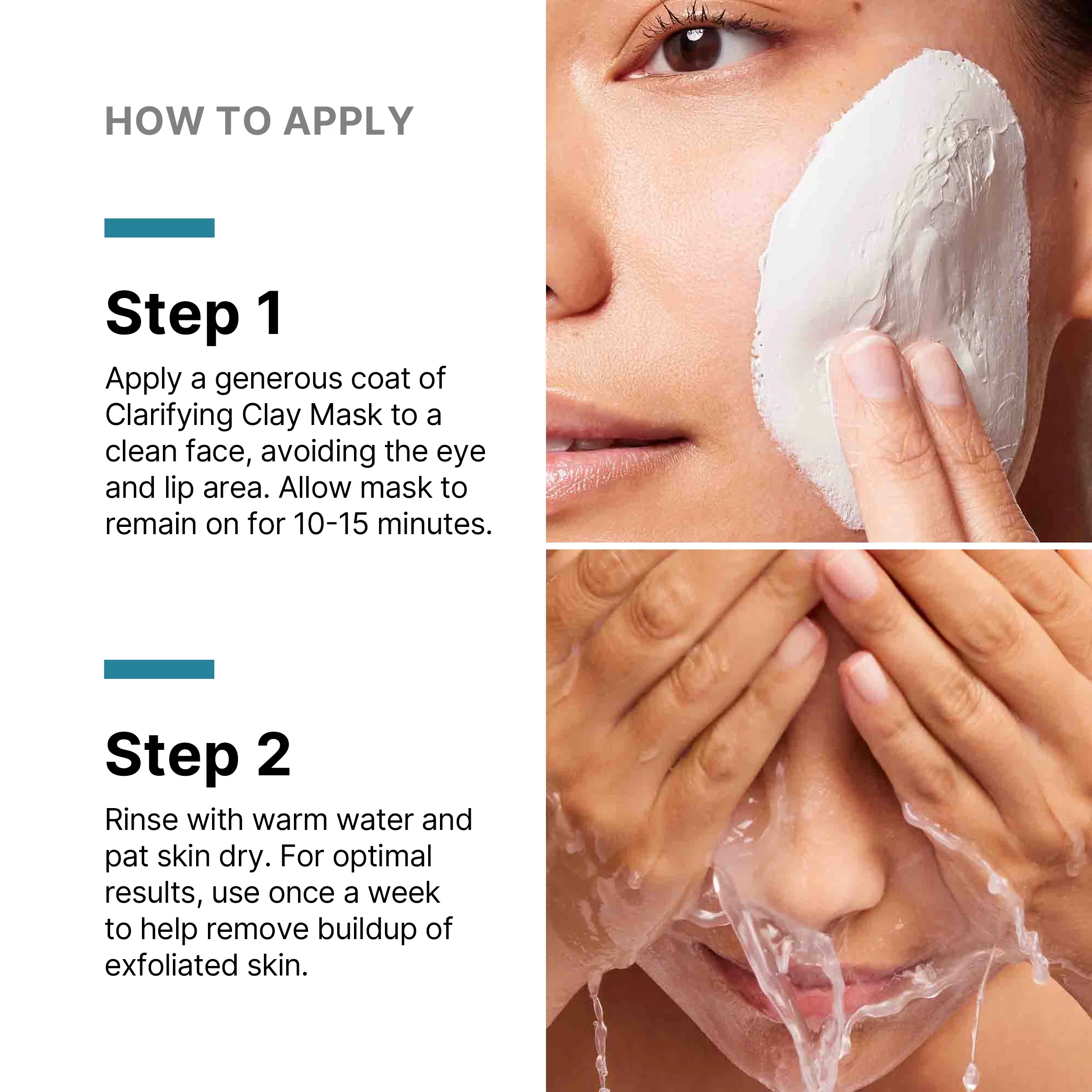 HOW TO APPLY

Step 1

Apply a generous coat of Clarifying Clay Mask to a clean face, avoiding the eye and lip area. Allow mask to remain on for 10-15 minutes.

Step 2

Rinse with warm water and pat skin dry. For optimal results, use once a week to help remove buildup of exfoliated skin.