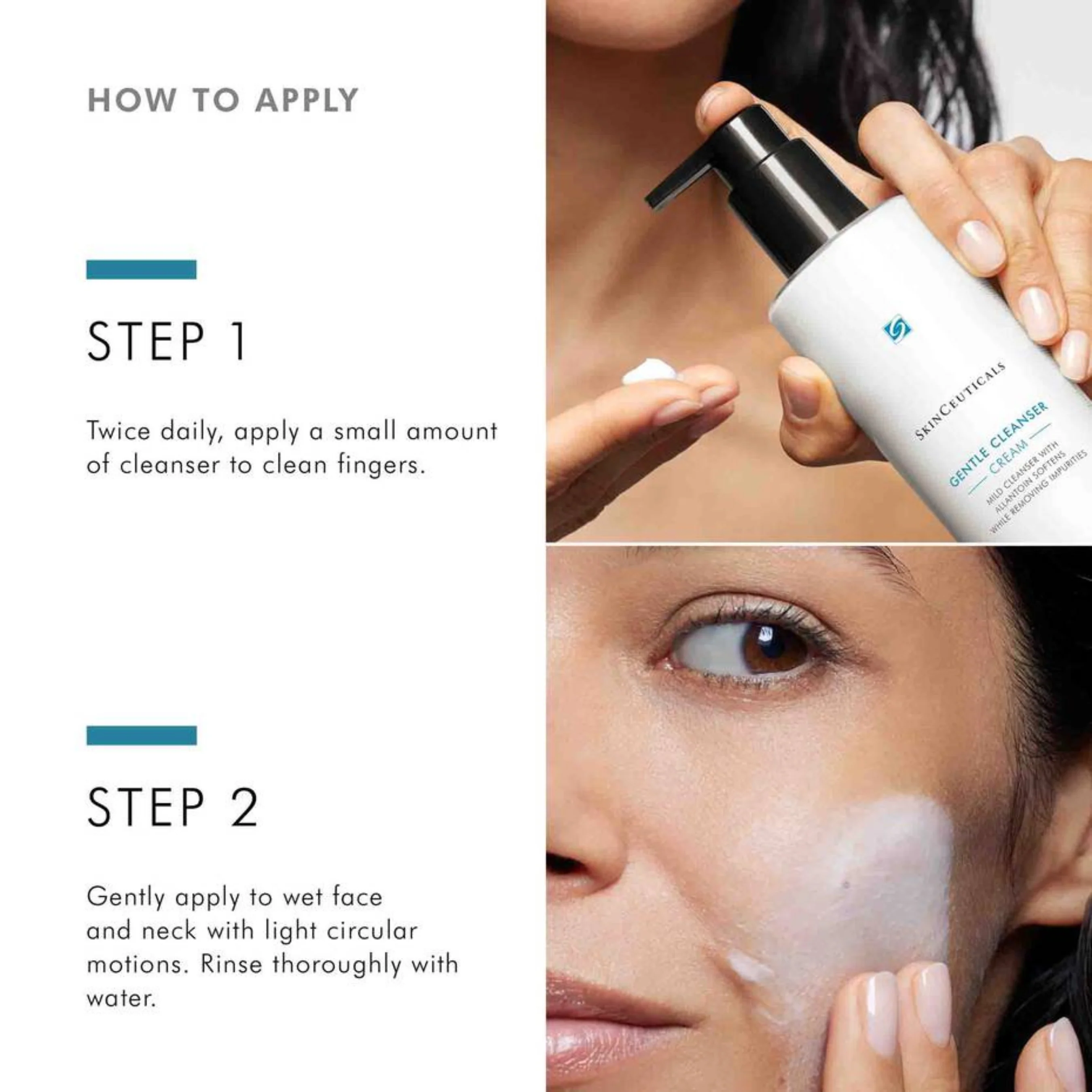 HOW TO APPLY

STEP 1

Twice daily, apply a small amount of cleanser to clean fingers.

STEP 2

Gently apply to wet face and neck with light circular motions. Rinse thoroughly with water.

SKINCEUTICALS

GENTLE CLEANSER

CREAM

MILD CLEANSER WITH ALLANTOIN SOFTENS WHILE REMOVING IMPURITIES