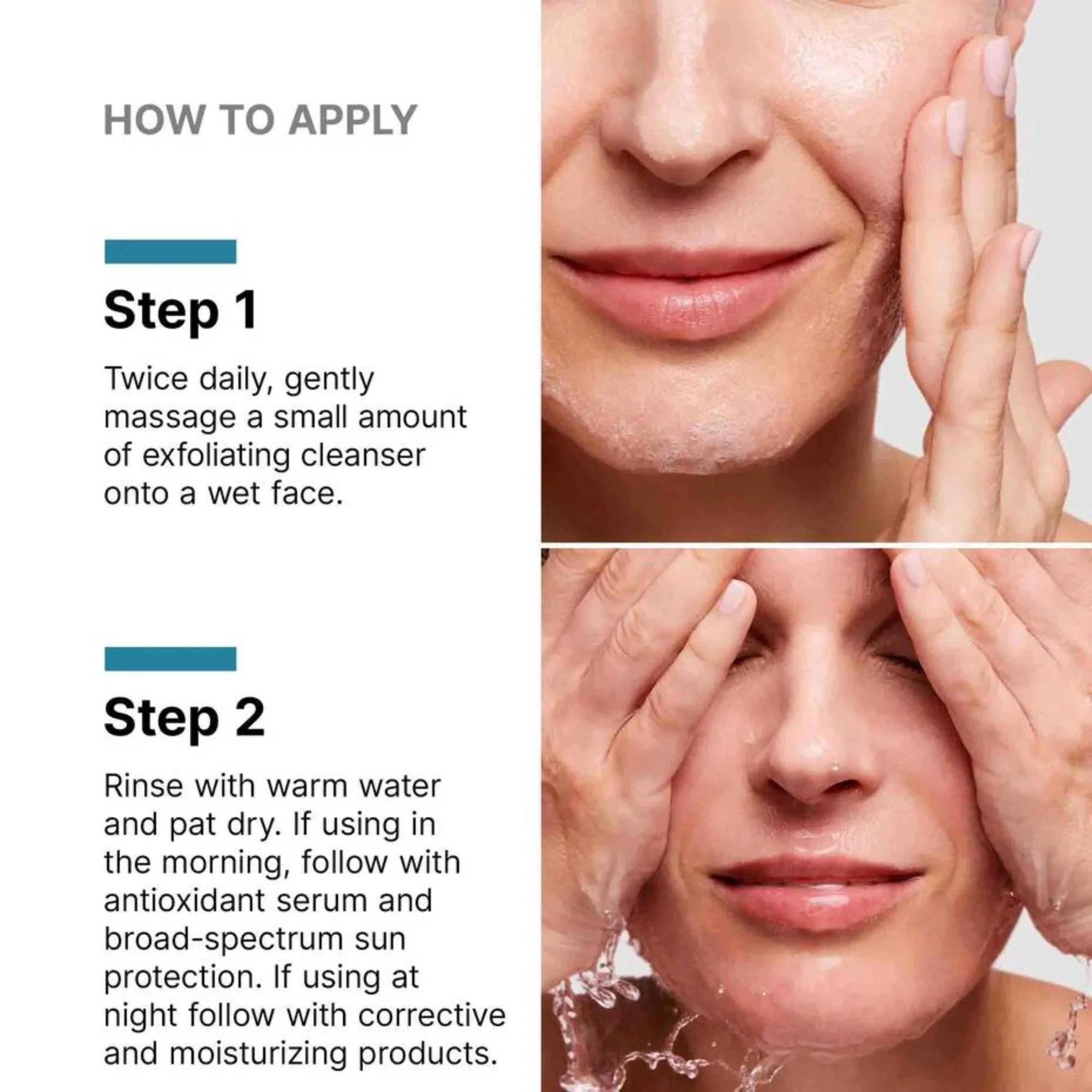 HOW TO APPLY

Step 1

Twice daily, gently massage a small amount of exfoliating cleanser onto a wet face.

Step 2

Rinse with warm water and pat dry. If using in the morning, follow with antioxidant serum and broad-spectrum sun protection. If using at night follow with corrective and moisturizing products.