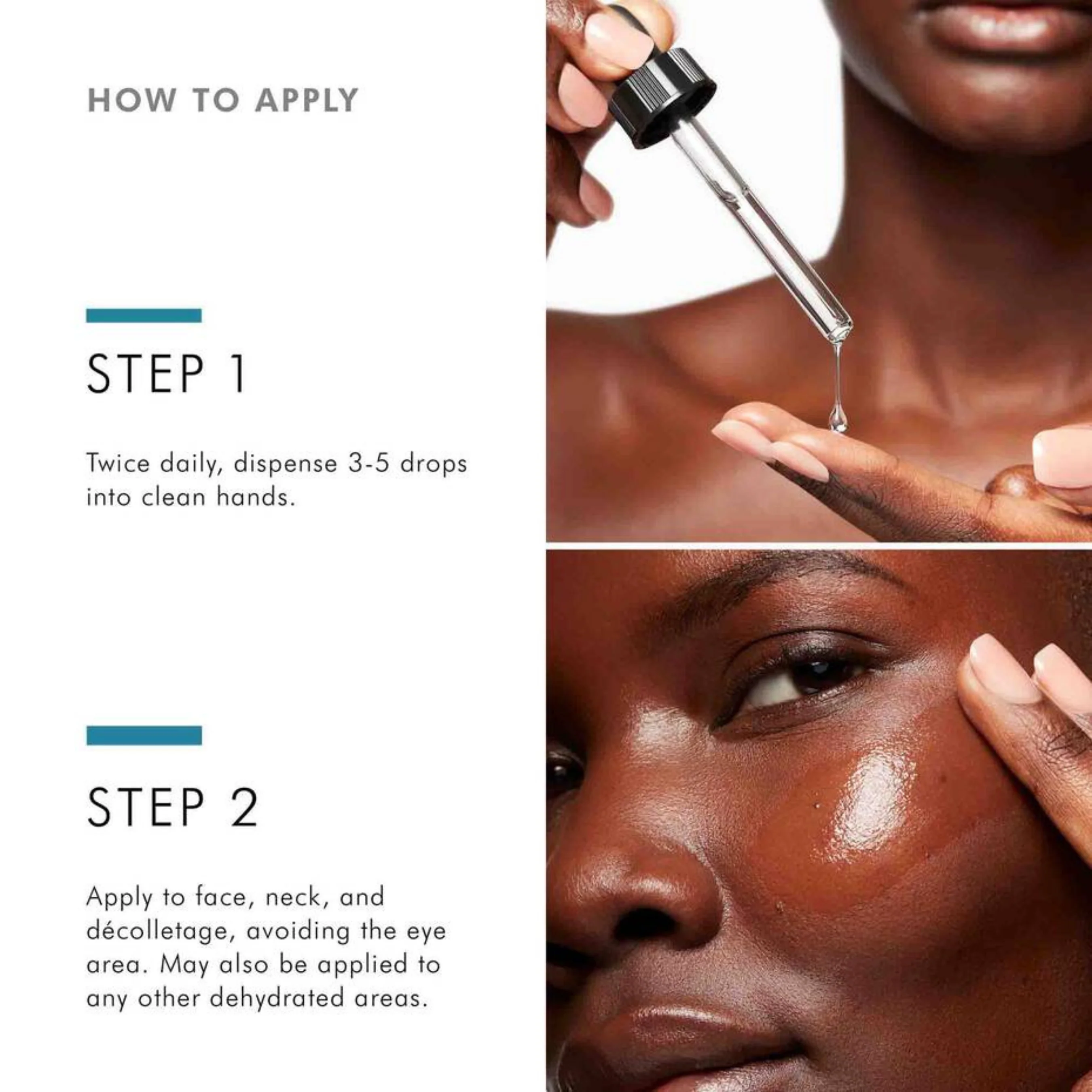 HOW TO APPLY

STEP 1

Twice daily, dispense 3-5 drops into clean hands.

STEP 2

Apply to face, neck, and décolletage, avoiding the eye area. May also be applied to any other dehydrated areas.