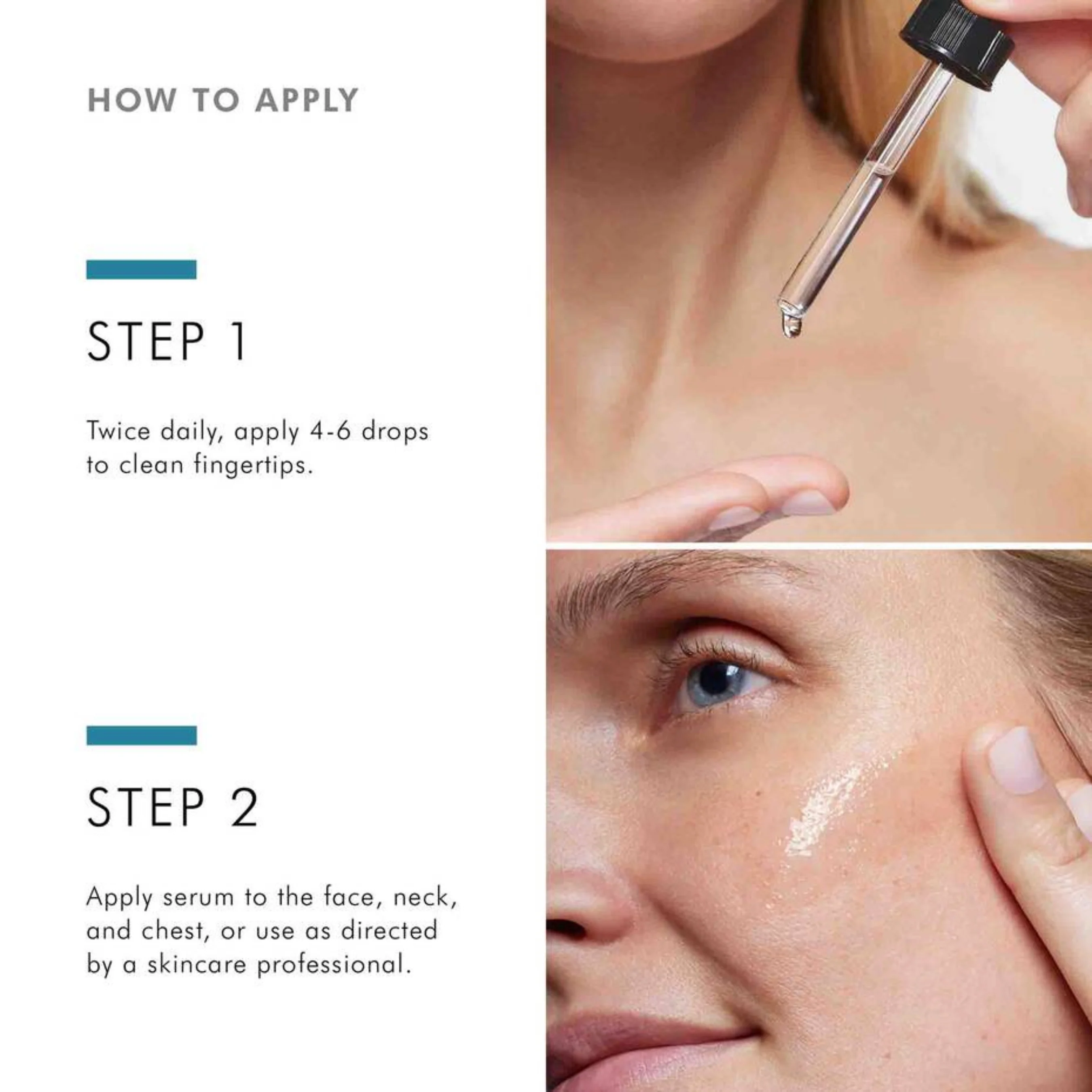 HOW TO APPLY

STEP 1

Twice daily, apply 4-6 drops to clean fingertips.

STEP 2

Apply serum to the face, neck, and chest, or use as directed by a skincare professional.